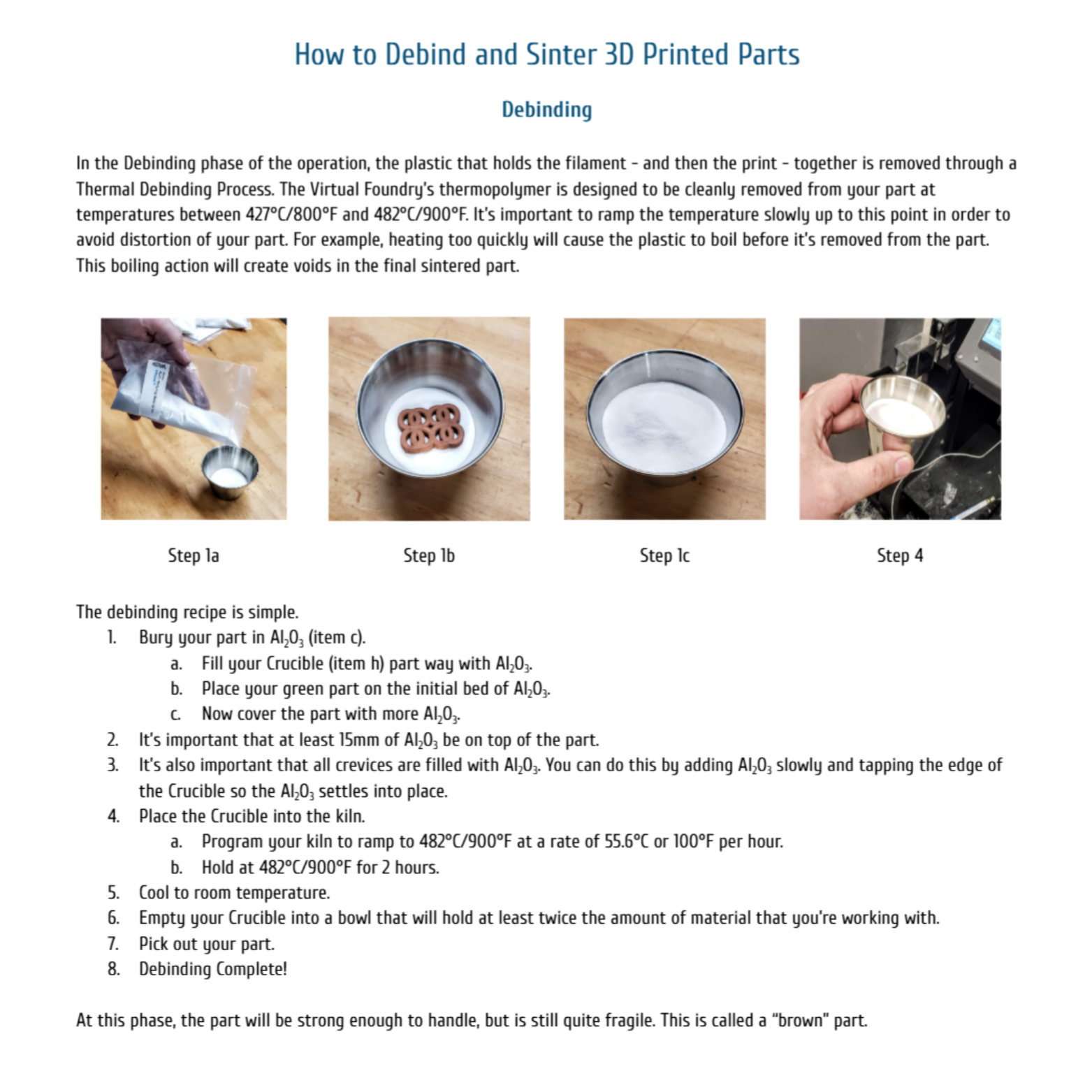 How to Debind and Sinter 3D Printed Parts

Debinding

In the Debinding phase of the operation, the plastic that holds the filament - and then the print - together is removed through a Thermal Debinding Process. The Virtual Foundry's thermopolymer is designed to be cleanly removed from your part at temperatures between 427°C/800°F and 482°C/900°F. It's important to ramp the temperature slowly up to this point in order to avoid distortion of your part. For example, heating too quickly will cause the plastic to boil before it's removed from the part. This boiling action will create voids in the final sintered part.

Step 1a

Step 1b

Step 1c

Step 4

The debinding recipe is simple.
1. Bury your part in $Al_2O_3$ (item c).
a. Fill your Crucible (item h) part way with $Al_2O_3$.
b. Place your green part on the initial bed of $Al_2O_3$.
c. Now cover the part with more $Al_2O_3$.
2. It's important that at least 15mm of $Al_2O_3$ be on top of the part.
3. It's also important that all crevices are filled with $Al_2O_3$. You can do this by adding $Al_2O_3$ slowly and tapping the edge of the Crucible so the $Al_2O_3$ settles into place.
4. Place the Crucible into the kiln.
a. Program your kiln to ramp to 482°C/900°F at a rate of 55.6°C or 100°F per hour.
b. Hold at 482°C/900°F for 2 hours.
5. Cool to room temperature.
6. Empty your Crucible into a bowl that will hold at least twice the amount of material that you're working with.
7. Pick out your part.
8. Debinding Complete!

At this phase, the part will be strong enough to handle, but is still quite fragile. This is called a "brown" part.