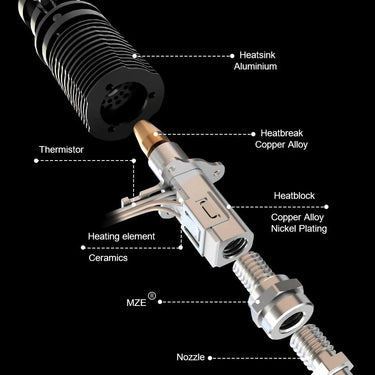 Heatsink
Aluminium

Heatbreak
Copper Alloy

Thermistor

Heatblock

Copper Alloy
Nickel Plating

Heating element

Ceramics

MZE®

Nozzle